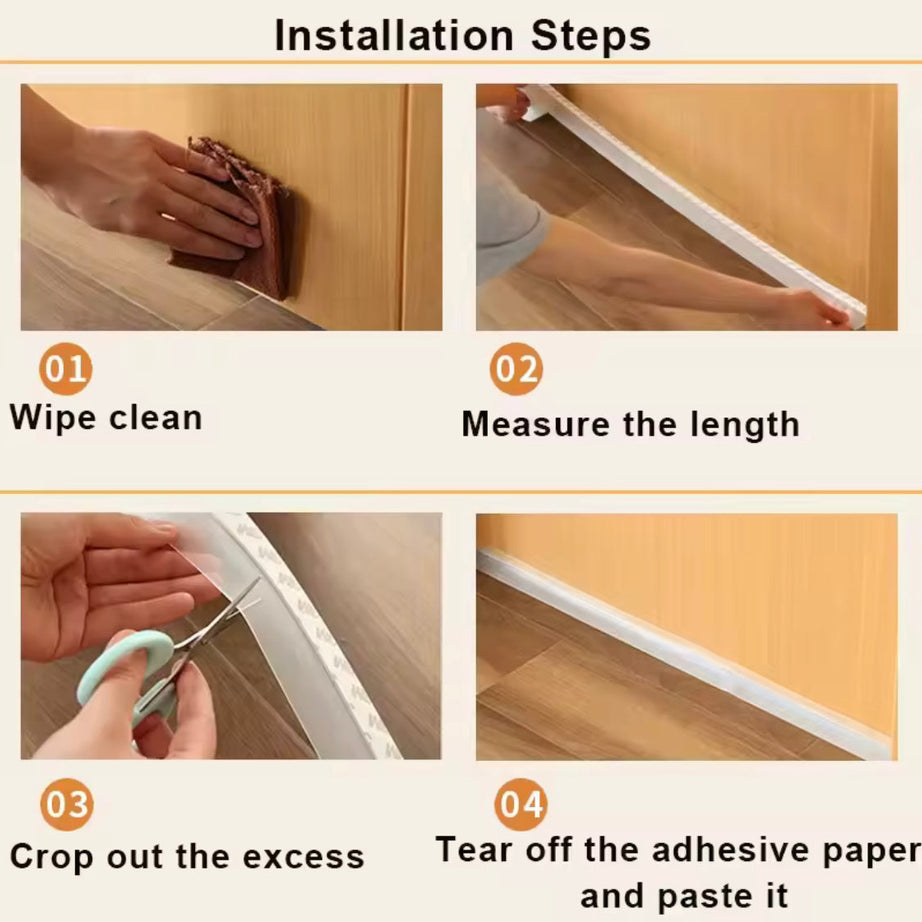 Installation Steps

01
Wipe clean

02
Measure the length

03
Crop out the excess

04
Tear off the adhesive paper and paste it