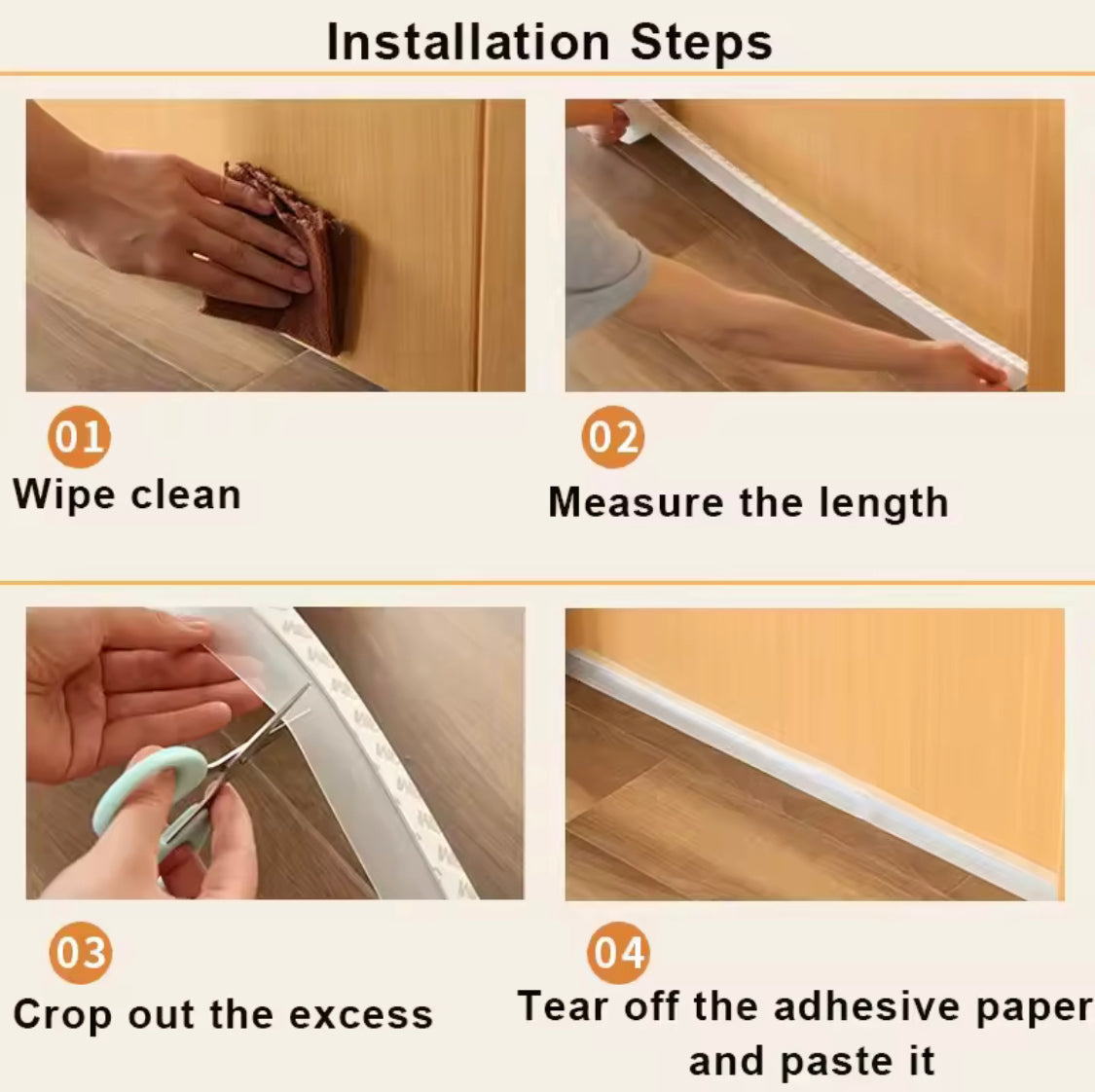 Installation Steps

01
Wipe clean

02
Measure the length

03
Crop out the excess

04
Tear off the adhesive paper and paste it