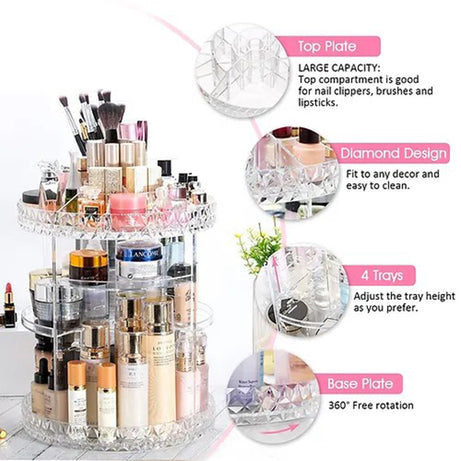 Top Plate

LARGE CAPACITY:
Top compartment is good for nail clippers, brushes and lipsticks.

Diamond Design

Fit to any decor and easy to clean.

4 Trays

Adjust the tray height as you prefer.

Base Plate

360° Free rotation

LANCOME