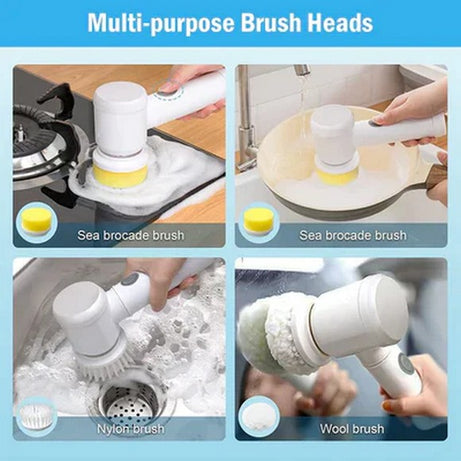 Multi-purpose Brush Heads

Sea brocade brush

Sea brocade brush

Nylon brush

Wool brush