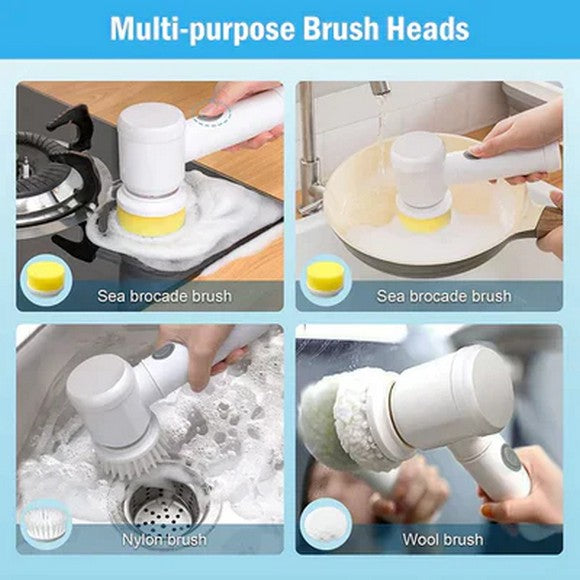 Multi-purpose Brush Heads

Sea brocade brush

Sea brocade brush

Nylon brush

Wool brush