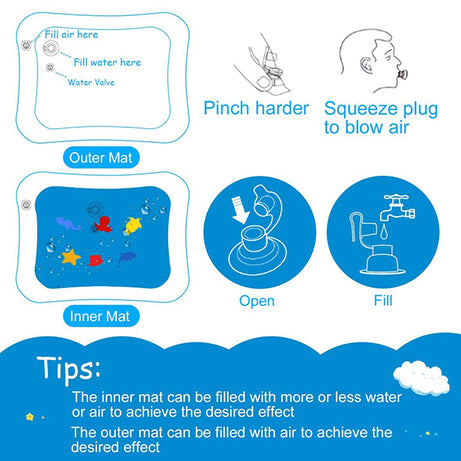 Fill air here

Fill water here

Water Valve

Outer Mat

Pinch harder

Squeeze plug to blow air

Inner Mat

Open

Fill

Tips:

The inner mat can be filled with more or less water or air to achieve the desired effect

The outer mat can be filled with air to achieve the desired effect