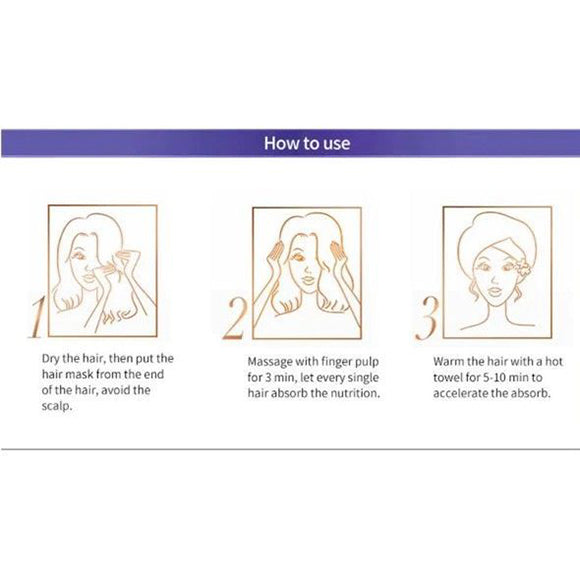 How to use

1

Dry the hair, then put the hair mask from the end of the hair, avoid the scalp.

2

Massage with finger pulp for 3 min, let every single hair absorb the nutrition.

3

Warm the hair with a hot towel for 5-10 min to accelerate the absorb.