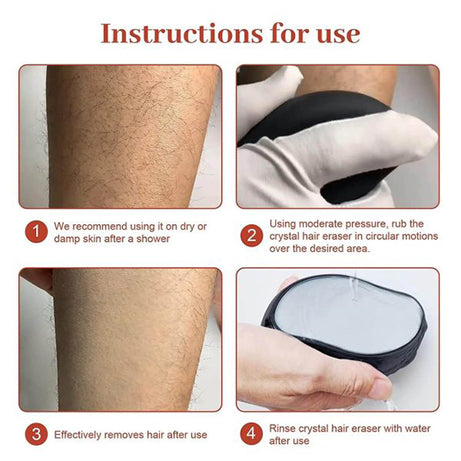 Instructions for use

1 We recommend using it on dry or damp skin after a shower

2 Using moderate pressure, rub the crystal hair eraser in circular motions over the desired area.

3 Effectively removes hair after use

4 Rinse crystal hair eraser with water after use