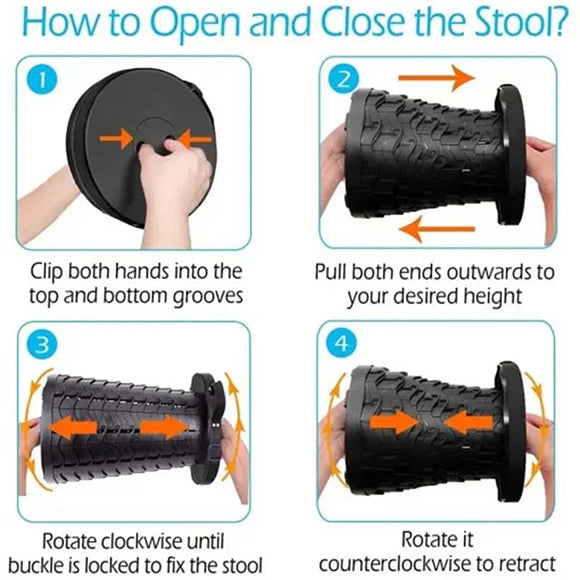 How to Open and Close the Stool?

1

Clip both hands into the top and bottom grooves

2

Pull both ends outwards to your desired height

3

Rotate clockwise until buckle is locked to fix the stool

4

Rotate it counterclockwise to retract