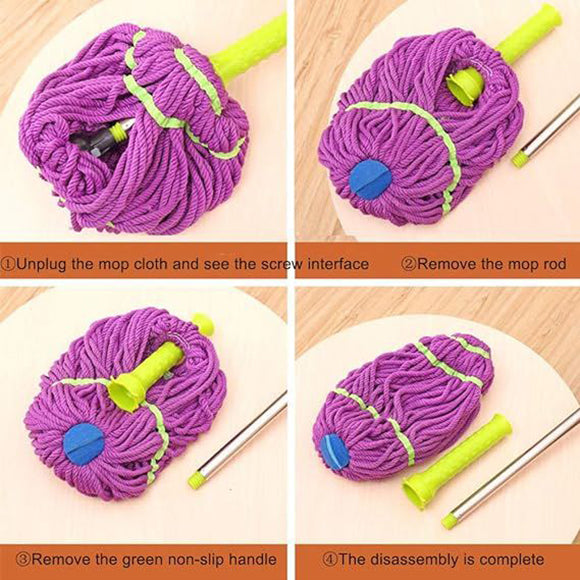 ①Unplug the mop cloth and see the screw interface

②Remove the mop rod

③Remove the green non-slip handle

④The disassembly is complete