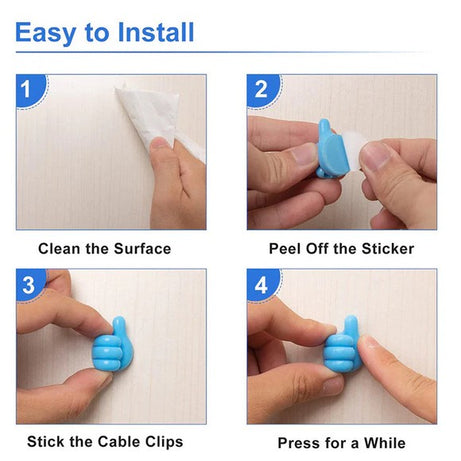 Easy to Install

1

Clean the Surface

2

Peel Off the Sticker

3

Stick the Cable Clips

4

Press for a While